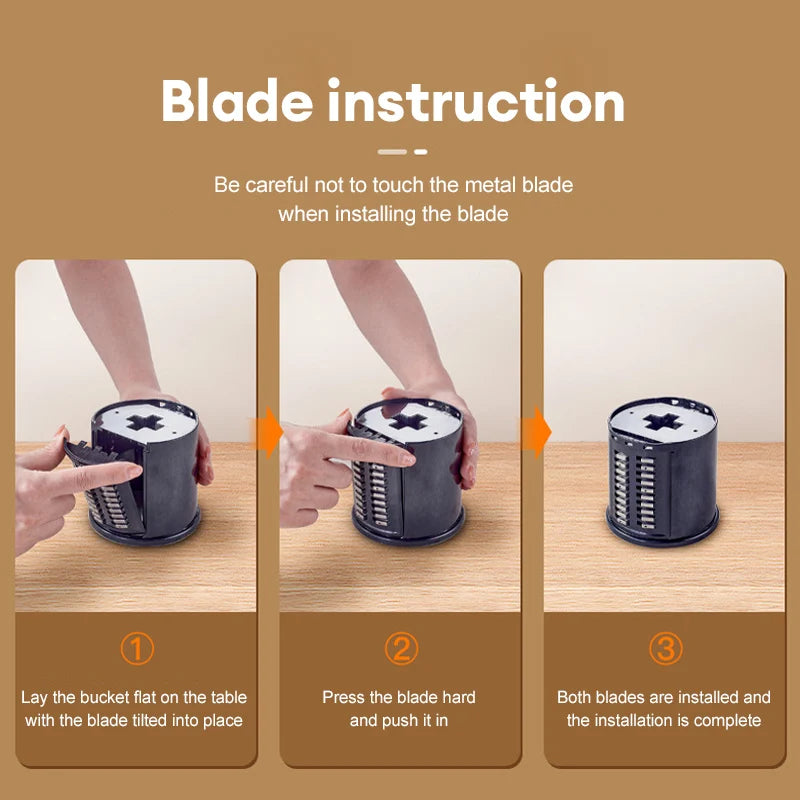 Blade instruction

Be careful not to touch the metal blade when installing the blade

①

Lay the bucket flat on the table with the blade tilted into place

②

Press the blade hard and push it in

③

Both blades are installed and the installation is complete